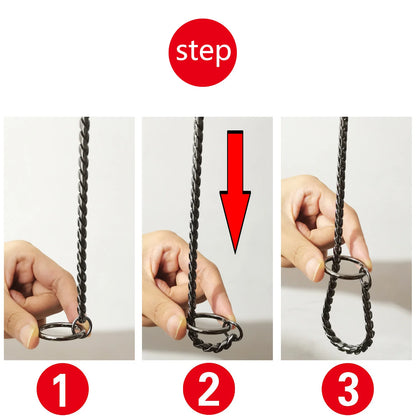 step

1

2

3